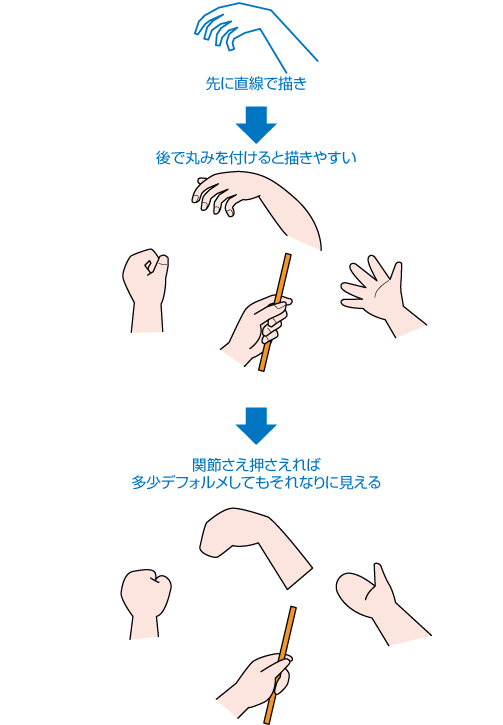 先に直線で描き

後で丸みを付けると描きやすい

関節さえ押さえれば
多少デフォルメしてもそれなりに見える